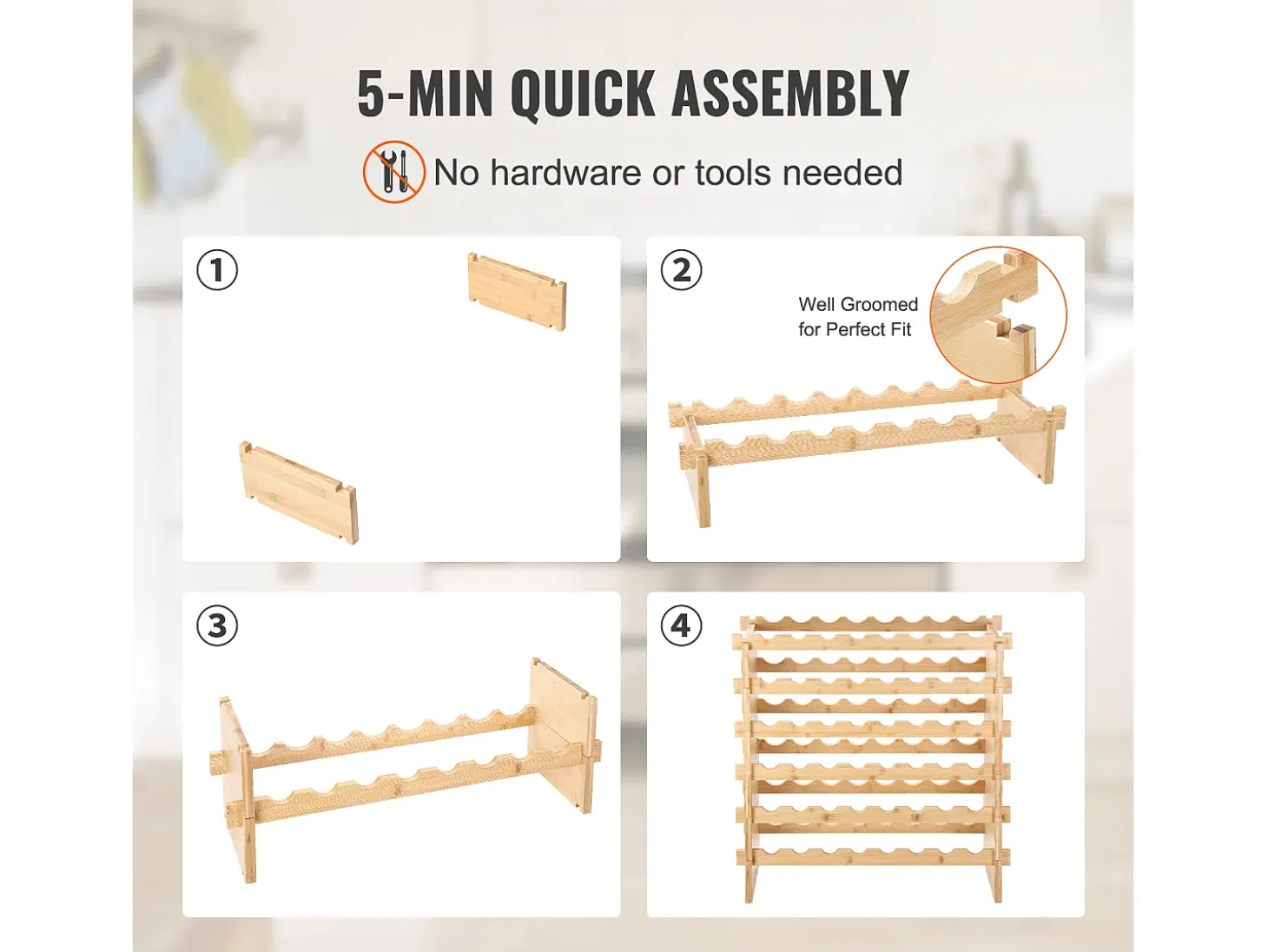 5-MIN QUICK ASSEMBLY

No hardware or tools needed

①

②

Well Groomed for Perfect Fit

③

④