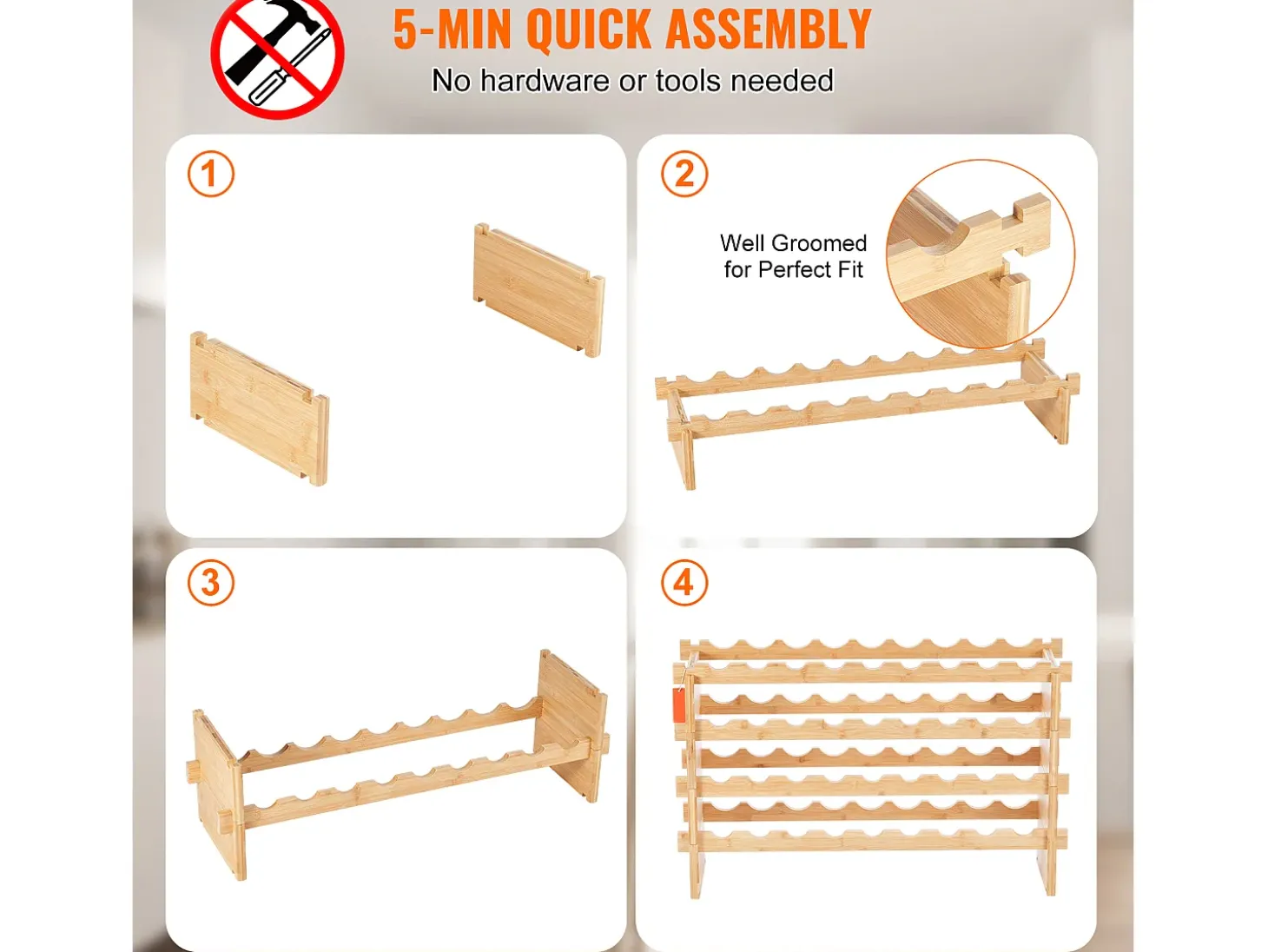 5-MIN QUICK ASSEMBLY
No hardware or tools needed

1

2

Well Groomed for Perfect Fit

3

4