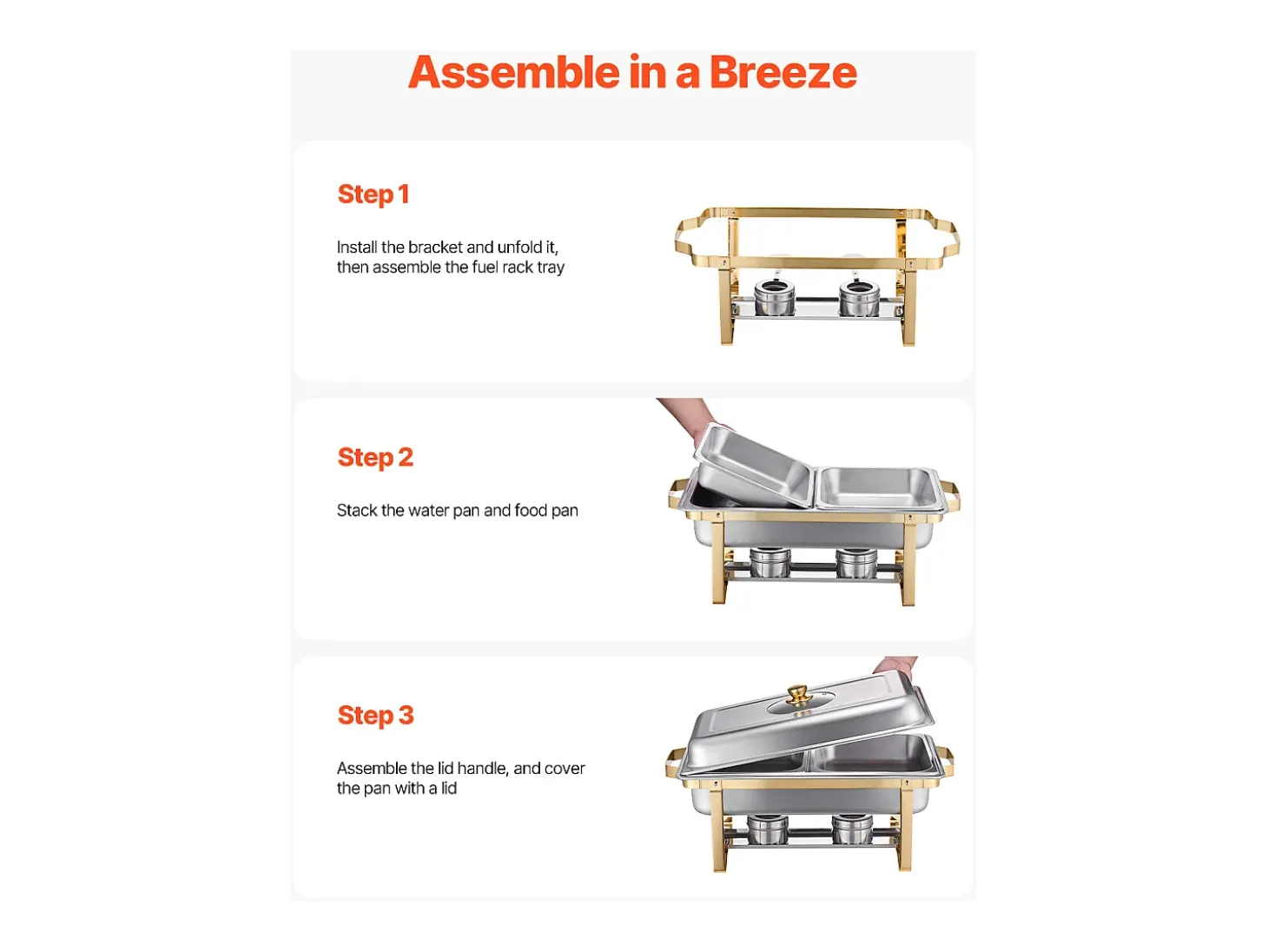 Assemble in a Breeze

Step 1

Install the bracket and unfold it, then assemble the fuel rack tray

Step 2

Stack the water pan and food pan

Step 3

Assemble the lid handle, and cover the pan with a lid