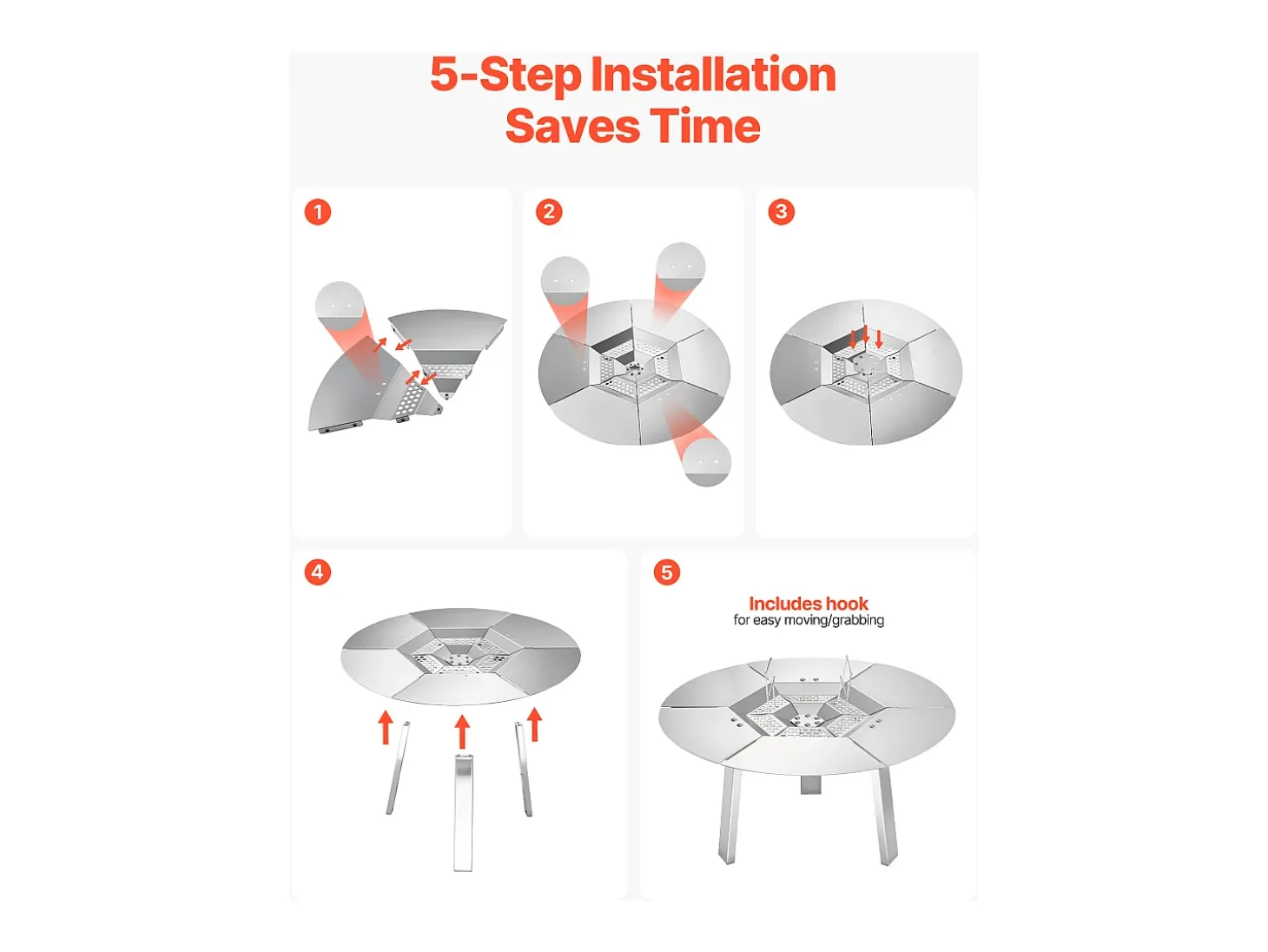 5-Step Installation Saves Time

1

2

3

4

5

Includes hook
for easy moving/grabbing