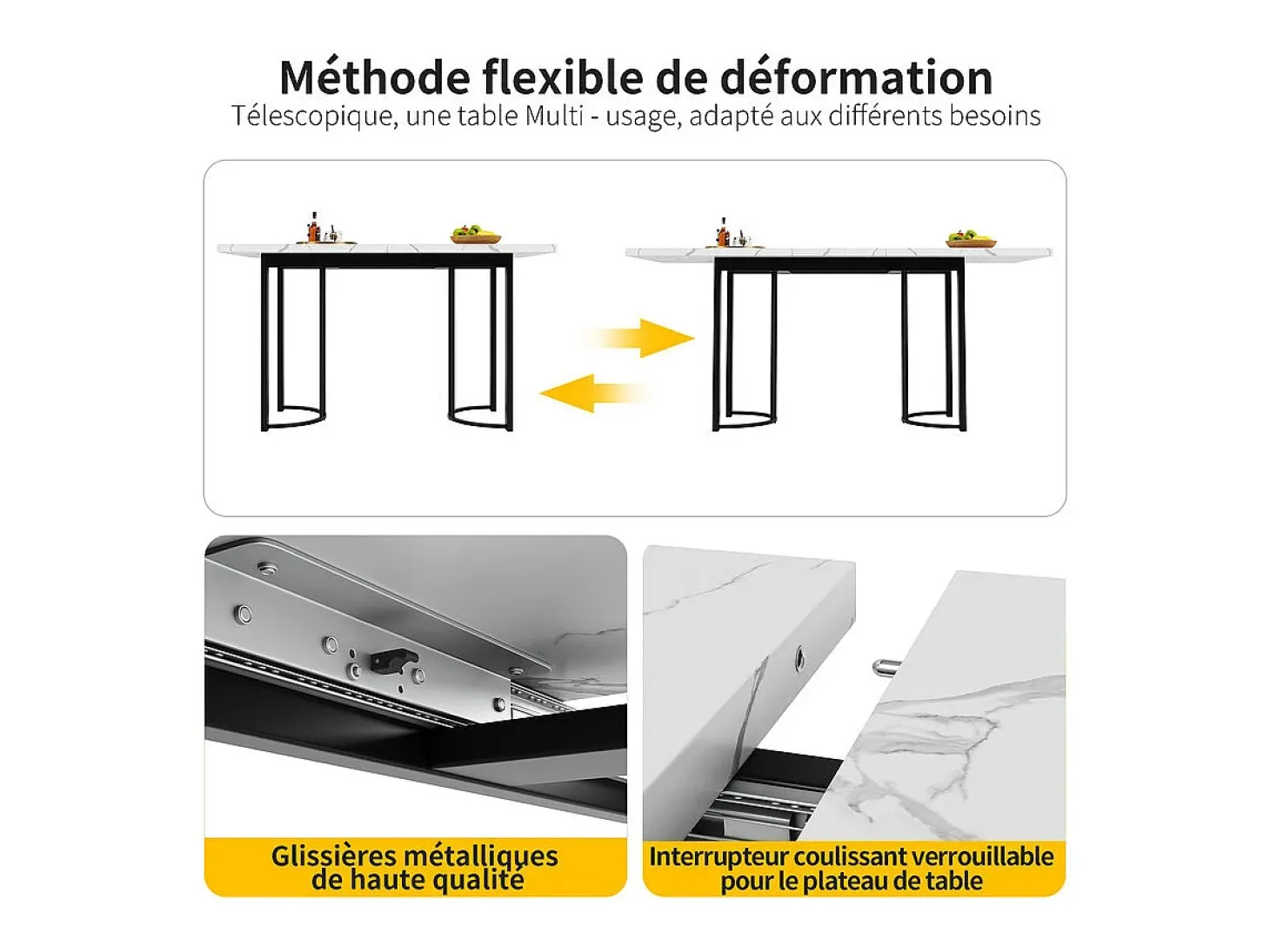 Méthode flexible de déformation

Télescopique, une table Multi - usage, adapté aux différents besoins

Glissières métalliques de haute qualité

Interrupteur coulissant verrouillable pour le plateau de table