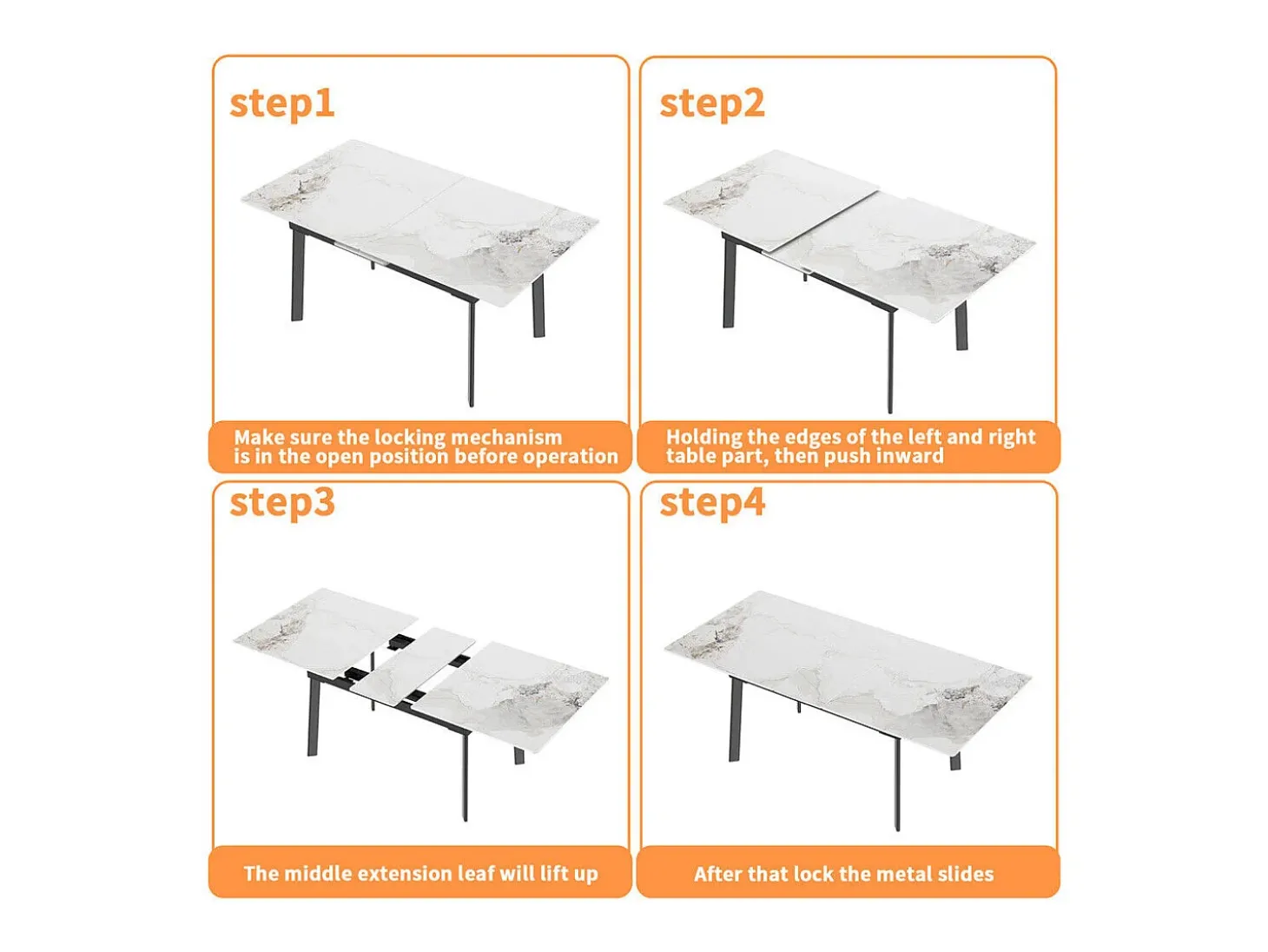 step1

Make sure the locking mechanism is in the open position before operation

step2

Holding the edges of the left and right table part, then push inward

step3

The middle extension leaf will lift up

step4

After that lock the metal slides