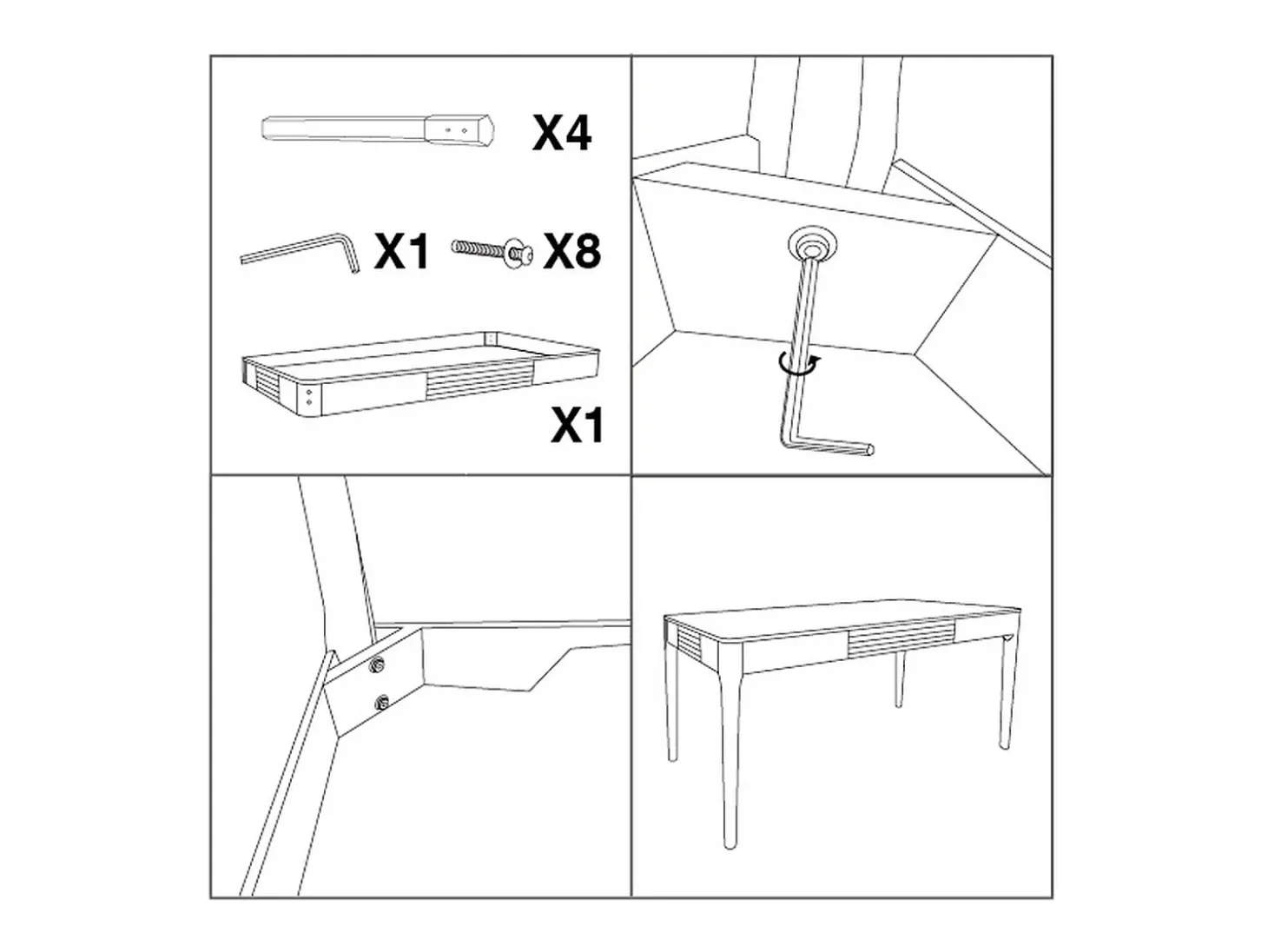 X4

X1 X8

X1